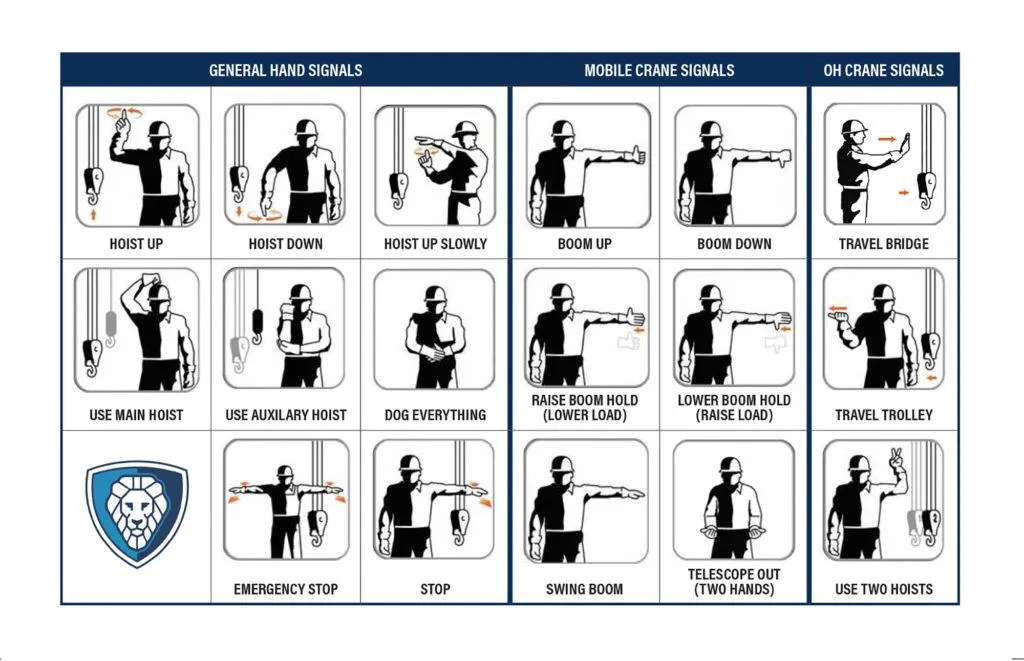 GENERAL HAND SIGNALS

HOIST UP

HOIST DOWN

HOIST UP SLOWLY

USE MAIN HOIST

USE AUXILARY HOIST

DOG EVERYTHING

EMERGENCY STOP

STOP

MOBILE CRANE SIGNALS

BOOM UP

BOOM DOWN

RAISE BOOM HOLD (LOWER LOAD)

LOWER BOOM HOLD (RAISE LOAD)

SWING BOOM

TELESCOPE OUT (TWO HANDS)

OH CRANE SIGNALS

TRAVEL BRIDGE

TRAVEL TROLLEY

USE TWO HOISTS