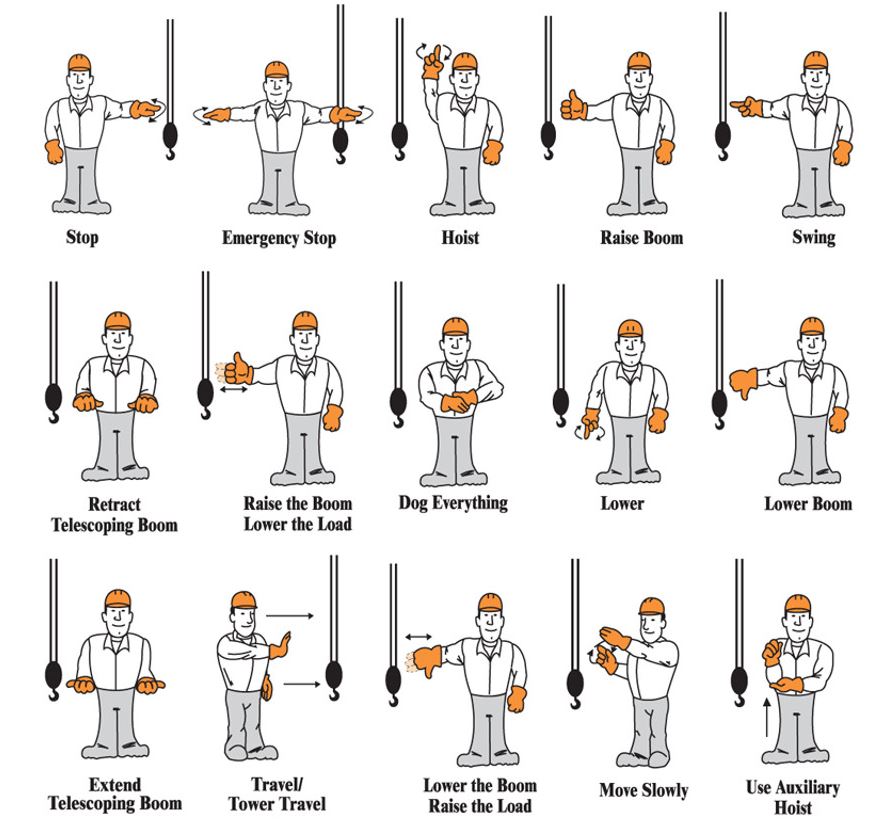 Stop

Emergency Stop

Hoist

Raise Boom

Swing

Retract Telescoping Boom

Raise the Boom Lower the Load

Dog Everything

Lower

Lower Boom

Extend Telescoping Boom

Travel/ Tower Travel

Lower the Boom Raise the Load

Move Slowly

Use Auxiliary Hoist