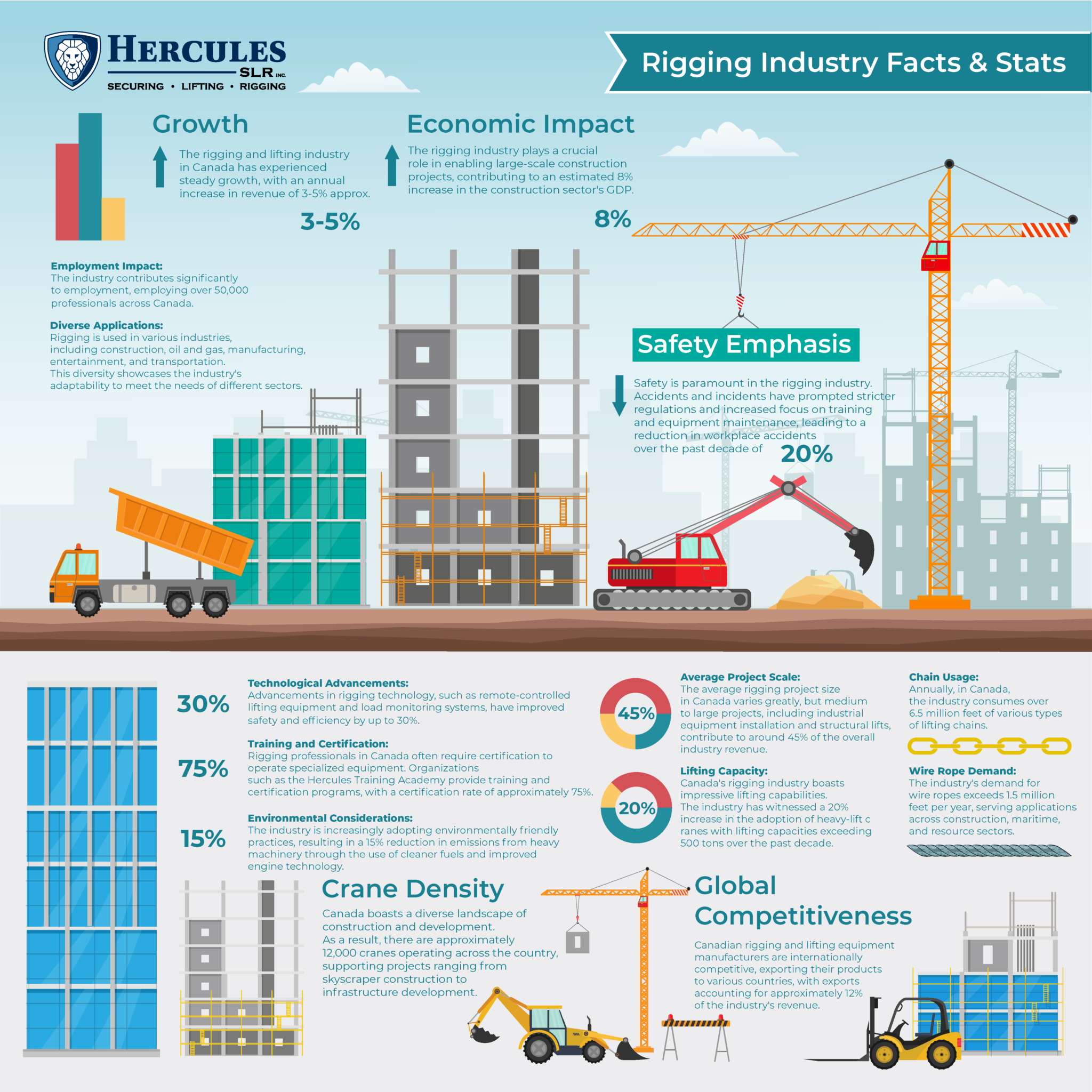 HERCULES
SLR INC.
SECURING • LIFTING • RIGGING

Rigging Industry Facts & Stats

Growth

The rigging and lifting industry in Canada has experienced steady growth, with an annual increase in revenue of 3-5% approx.

3-5%

Economic Impact

The rigging industry plays a crucial role in enabling large-scale construction projects, contributing to an estimated 8% increase in the construction sector's GDP.

8%

Employment Impact:
The industry contributes significantly to employment, employing over 50,000 professionals across Canada.

Diverse Applications:
Rigging is used in various industries, including construction, oil and gas, manufacturing, entertainment, and transportation. This diversity showcases the industry's adaptability to meet the needs of different sectors.

Safety Emphasis

Safety is paramount in the rigging industry. Accidents and incidents have prompted stricter regulations and increased focus on training and equipment maintenance, leading to a reduction in workplace accidents over the past decade of 20%

30%

Technological Advancements:
Advancements in rigging technology, such as remote-controlled lifting equipment and load monitoring systems, have improved safety and efficiency by up to 30%.

75%

Training and Certification:
Rigging professionals in Canada often require certification to operate specialized equipment. Organizations such as the Hercules Training Academy provide training and certification programs, with a certification rate of approximately 75%.

15%

Environmental Considerations:
The industry is increasingly adopting environmentally friendly practices, resulting in a 15% reduction in emissions from heavy machinery through the use of cleaner fuels and improved engine technology.

45%

Average Project Scale:
The average rigging project size in Canada varies greatly, but medium to large projects, including industrial equipment installation and structural lifts, contribute to around 45% of the overall industry revenue.

20%

Lifting Capacity:
Canada's rigging industry boasts impressive lifting capabilities. The industry has witnessed a 20% increase in the adoption of heavy-lift c ranes with lifting capacities exceeding 500 tons over the past decade.

Chain Usage:
Annually, in Canada, the industry consumes over 6.5 million feet of various types of lifting chains.

Wire Rope Demand:
The industry's demand for wire ropes exceeds 1.5 million feet per year, serving applications across construction, maritime, and resource sectors.

Crane Density

Canada boasts a diverse landscape of construction and development. As a result, there are approximately 12,000 cranes operating across the country, supporting projects ranging from skyscraper construction to infrastructure development.

Global Competitiveness

Canadian rigging and lifting equipment manufacturers are internationally competitive, exporting their products to various countries, with exports accounting for approximately 12% of the industry's revenue.